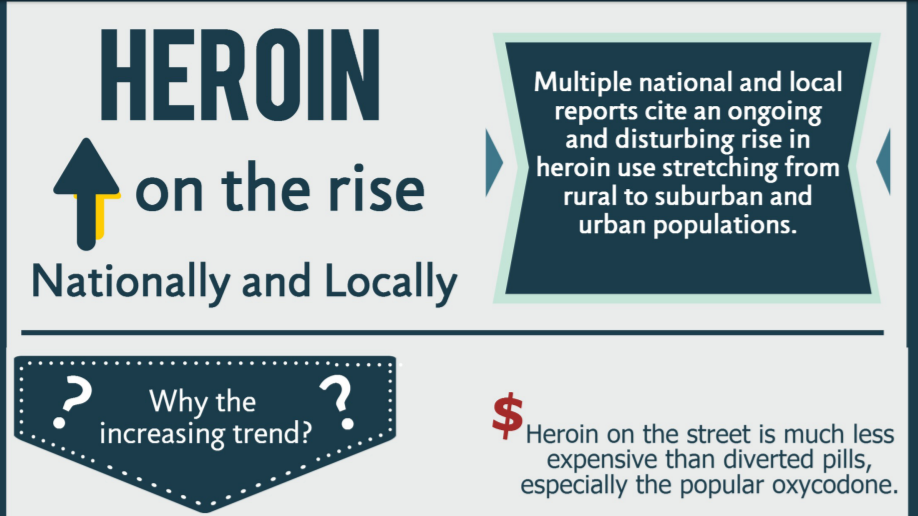 HEROIN

on the rise

Nationally and Locally

Multiple national and local reports cite an ongoing and disturbing rise in heroin use stretching from rural to suburban and urban populations.

?

Why the increasing trend?

?

$

Heroin on the street is much less expensive than diverted pills, especially the popular oxycodone.