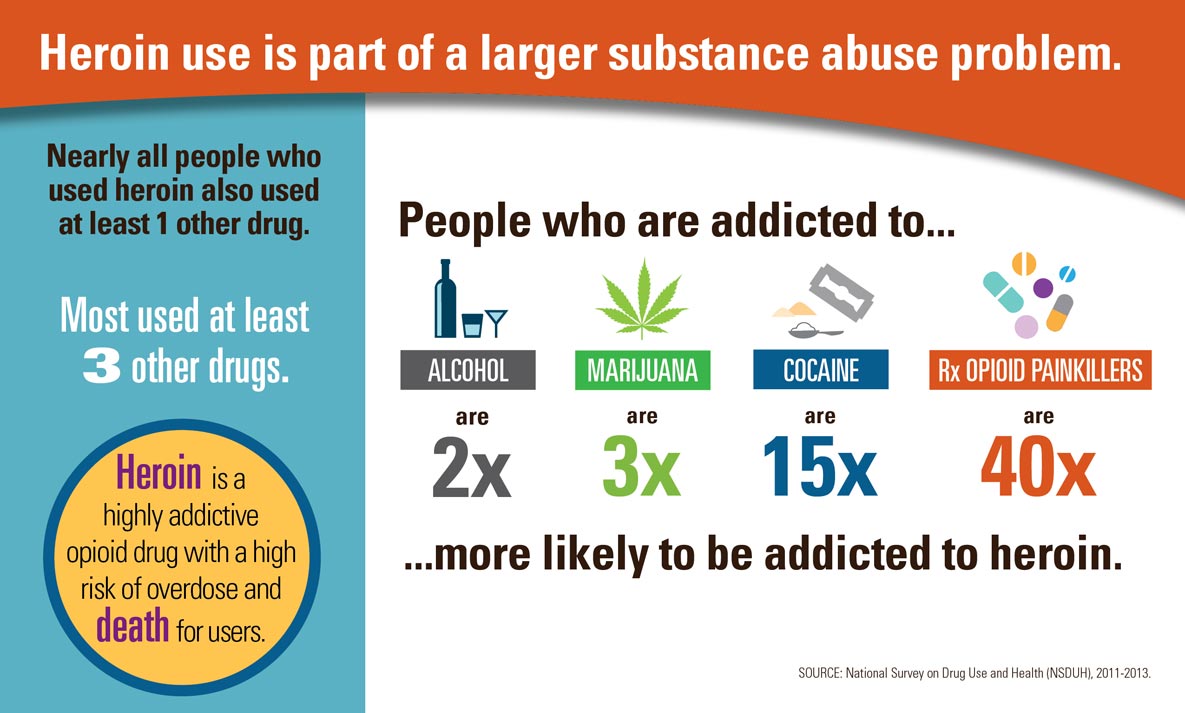 Heroin use is part of a larger substance abuse problem.

Nearly all people who used heroin also used at least 1 other drug.

Most used at least 3 other drugs.

Heroin is a highly addictive opioid drug with a high risk of overdose and death for users.

People who are addicted to...

ALCOHOL are 2x

MARIJUANA are 3x

COCAINE are 15x

Rx OPIOID PAINKILLERS are 40x

...more likely to be addicted to heroin.

SOURCE: National Survey on Drug Use and Health (NSDUH), 2011-2013.